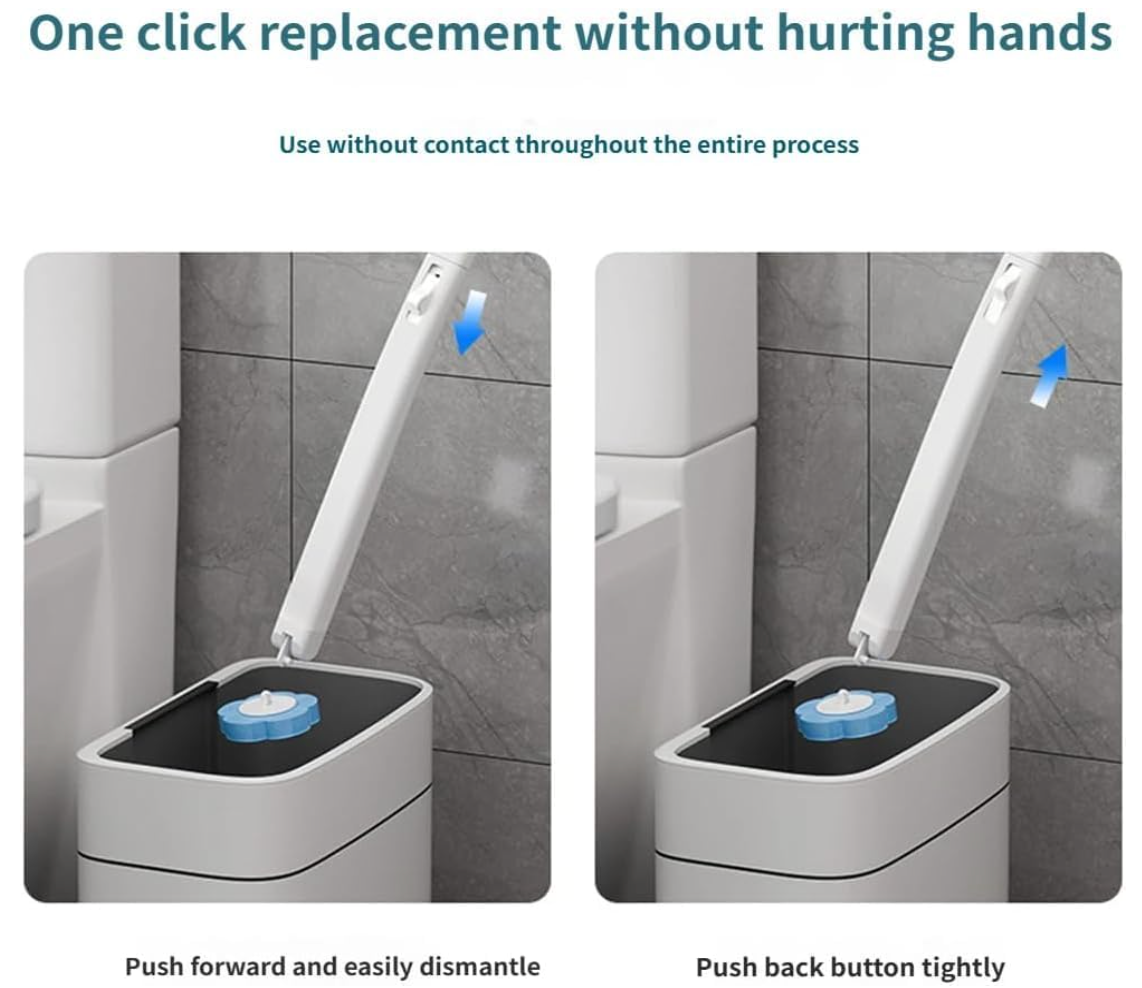 One click replacement without hurting hands

Use without contact throughout the entire process

Push forward and easily dismantle

Push back button tightly