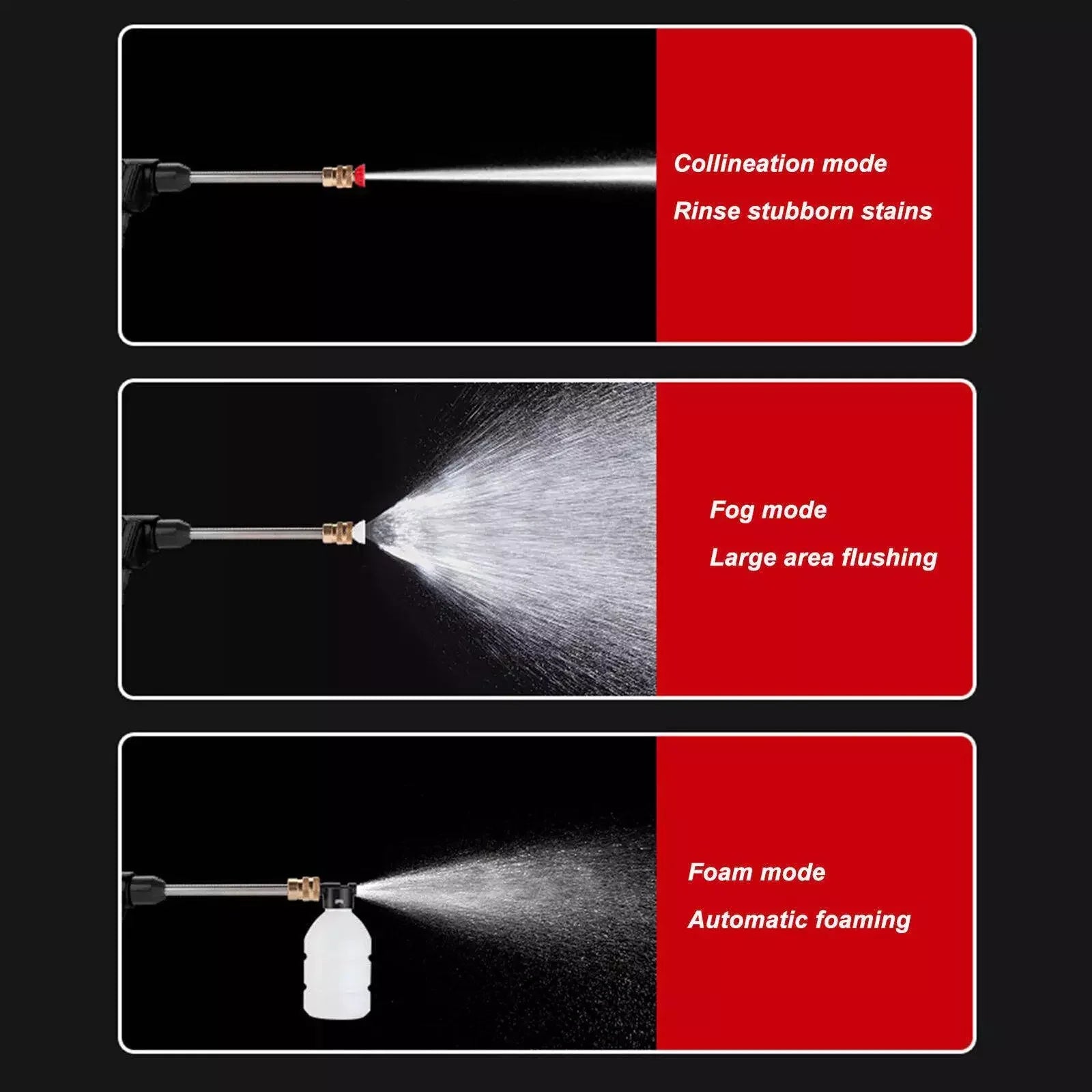 Collineation mode
Rinse stubborn stains

Fog mode
Large area flushing

Foam mode
Automatic foaming