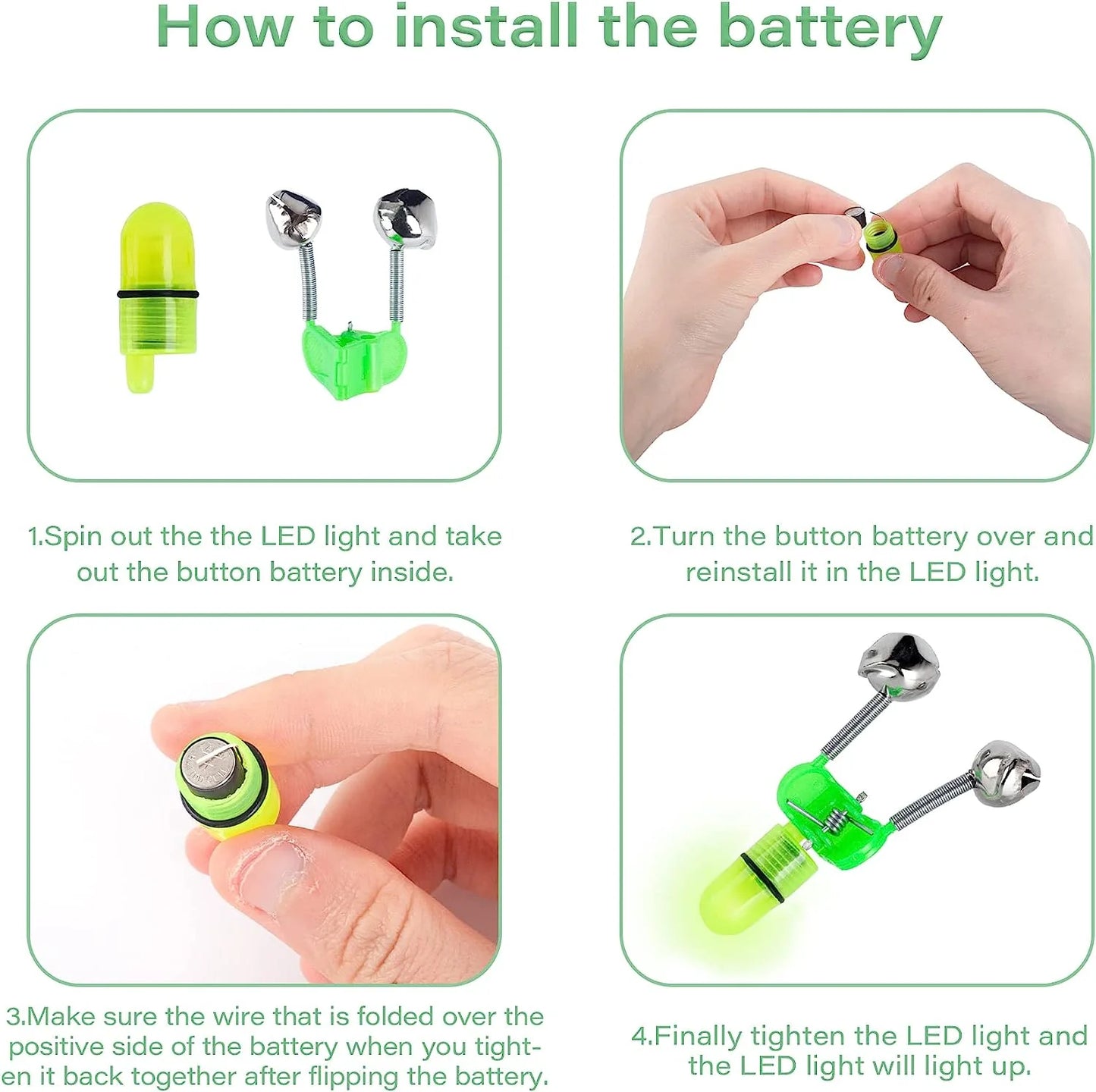 How to install the battery

1.Spin out the the LED light and take out the button battery inside.

2.Turn the button battery over and reinstall it in the LED light.

3.Make sure the wire that is folded over the positive side of the battery when you tighten it back together after flipping the battery.

4.Finally tighten the LED light and the LED light will light up.